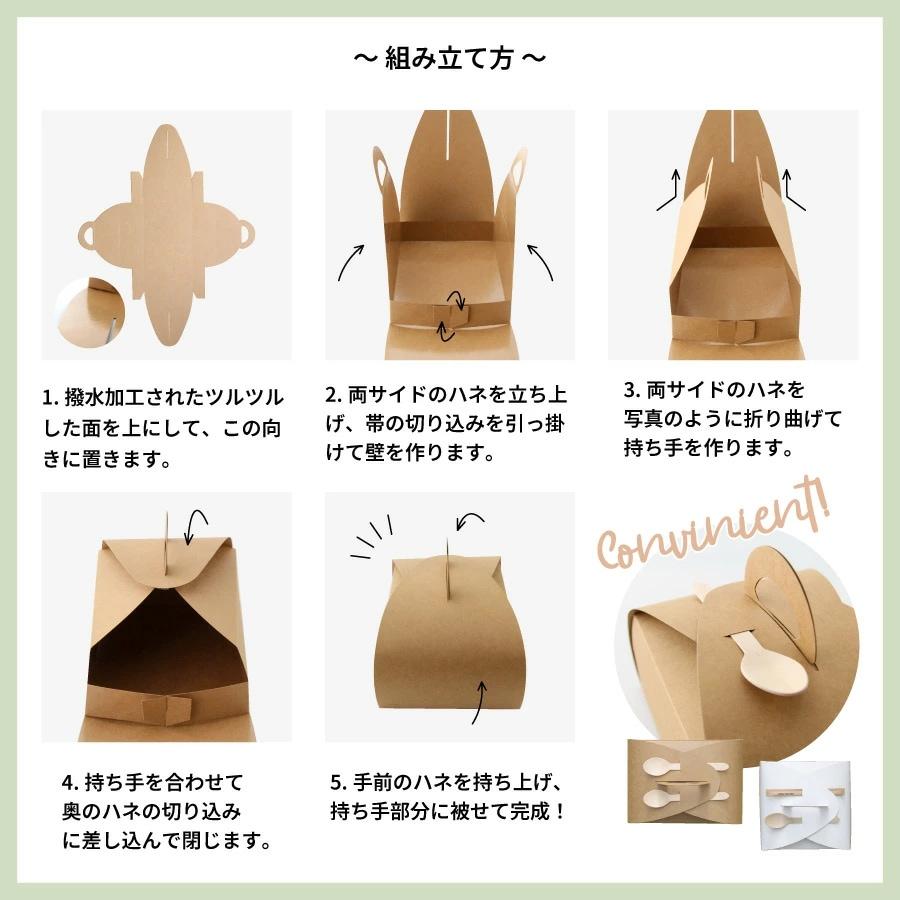 ～ 組み立て方 ～

1. 撥水加工されたツルツルした面を上にして、この向きに置きます。

2. 両サイドのハネを立ち上げ、帯の切り込みを引っ掛けて壁を作ります。

3. 両サイドのハネを写真のように折り曲げて持ち手を作ります。

4. 持ち手を合わせて奥のハネの切り込みに差し込んで閉じます。

5. 手前のハネを持ち上げ、持ち手部分に被せて完成！

Convinient!