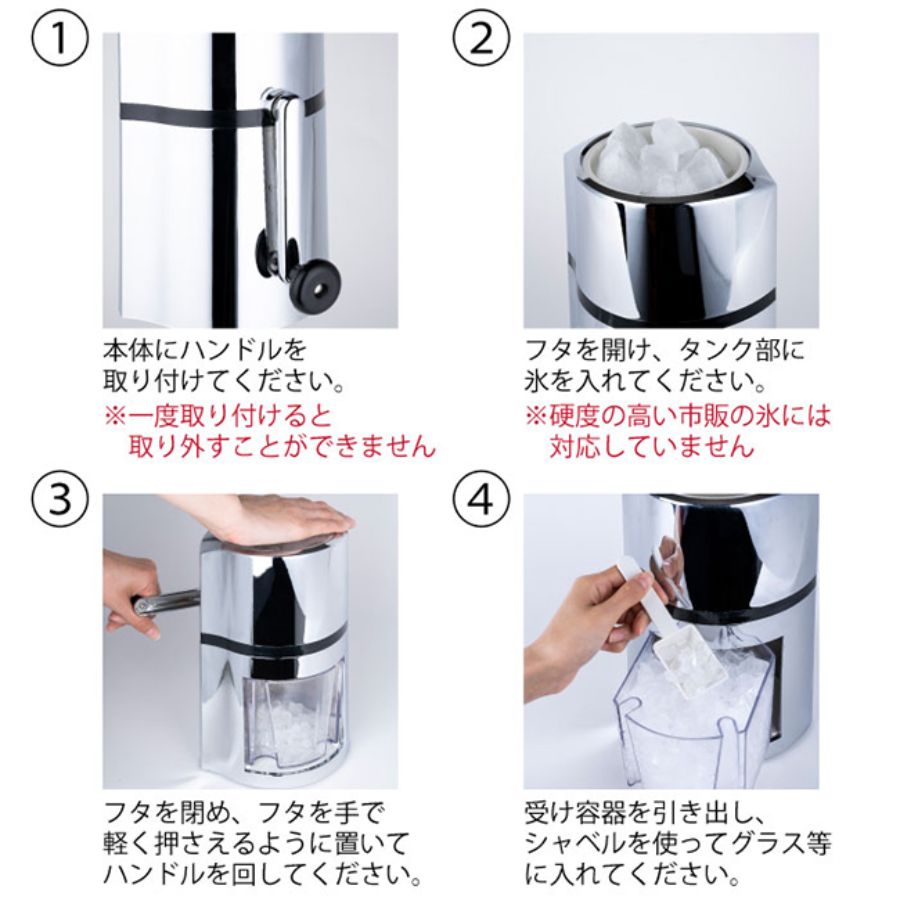 ①

本体にハンドルを取り付けてください。
※一度取り付けると取り外すことができません

②

フタを開け、タンク部に氷を入れてください。
※硬度の高い市販の氷には対応していません

③

フタを閉め、フタを手で軽く押さえるように置いてハンドルを回してください。

④

受け容器を引き出し、シャベルを使ってグラス等に入れてください。